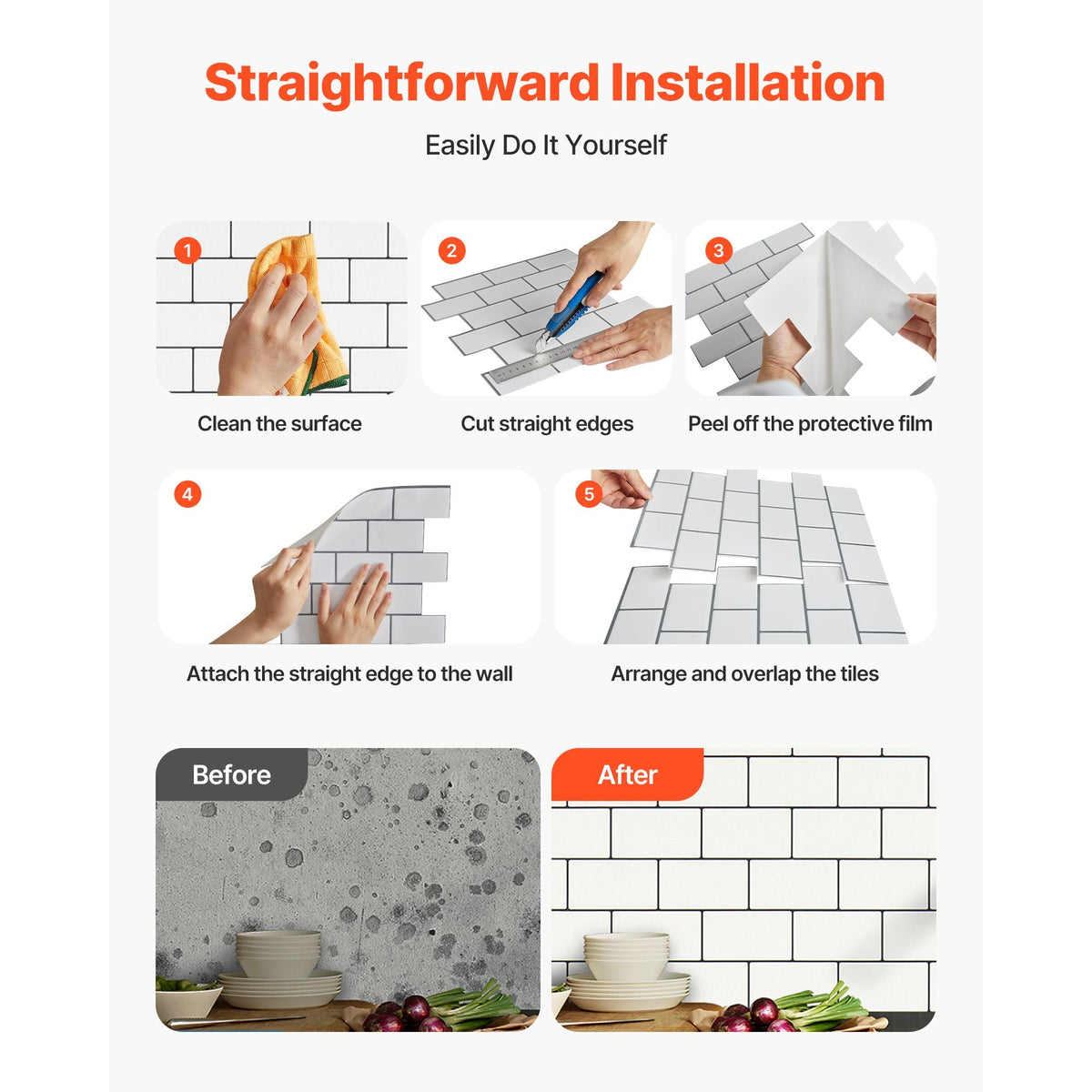 Straightforward Installation

Easily Do It Yourself

1

Clean the surface

2

Cut straight edges

3

Peel off the protective film

4

Attach the straight edge to the wall

5

Arrange and overlap the tiles

Before

After