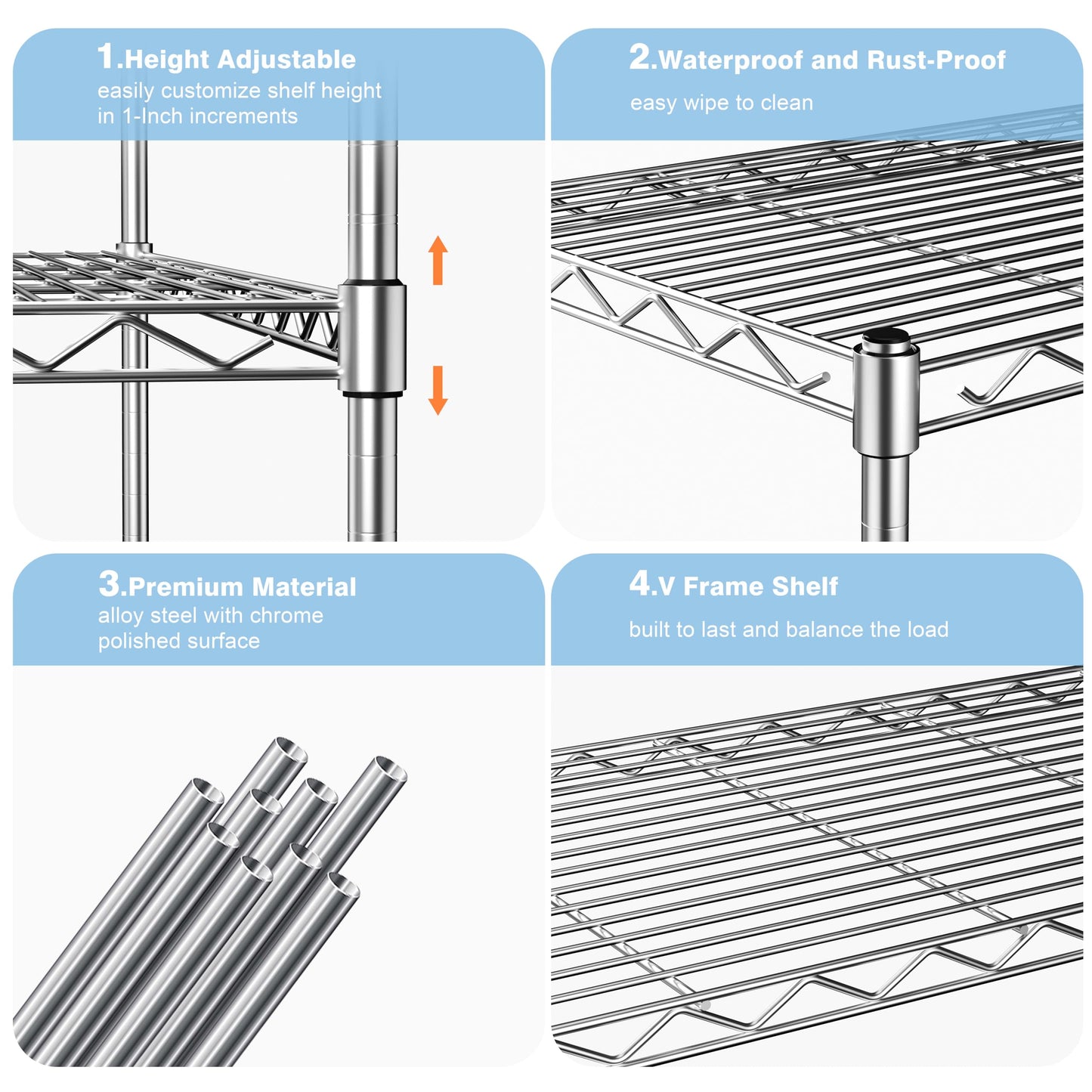 1.Height Adjustable
easily customize shelf height in 1-Inch increments

2.Waterproof and Rust-Proof
easy wipe to clean

3.Premium Material
alloy steel with chrome polished surface

4.V Frame Shelf
built to last and balance the load