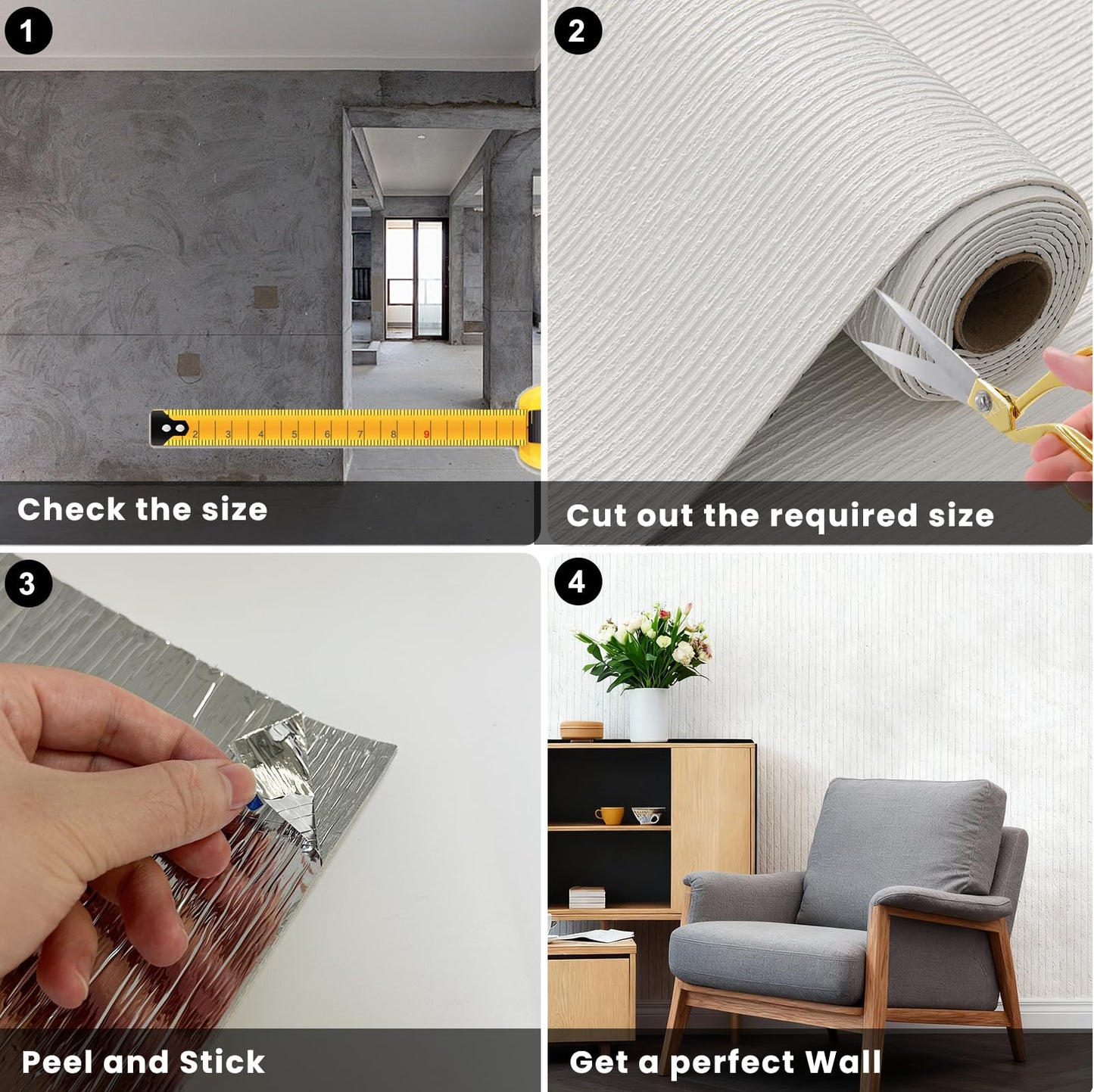 1

2 3 4 5 6 7 8 9

Check the size

2

Cut out the required size

3

Peel and Stick

4

Get a perfect Wall