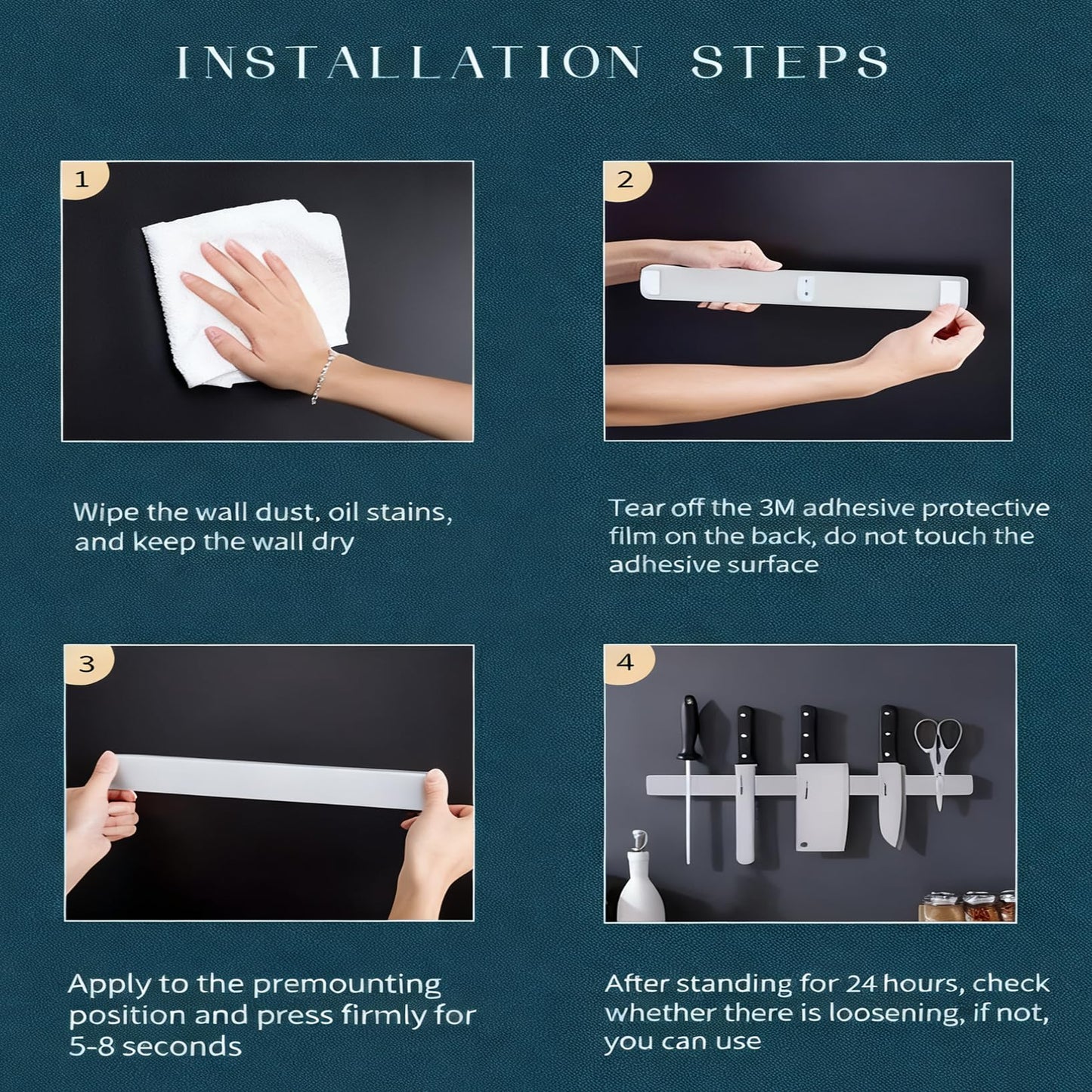 INSTALLATION STEPS

1

Wipe the wall dust, oil stains, and keep the wall dry

2

Tear off the 3M adhesive protective film on the back, do not touch the adhesive surface

3

Apply to the premounting position and press firmly for 5-8 seconds

4

After standing for 24 hours, check whether there is loosening, if not, you can use