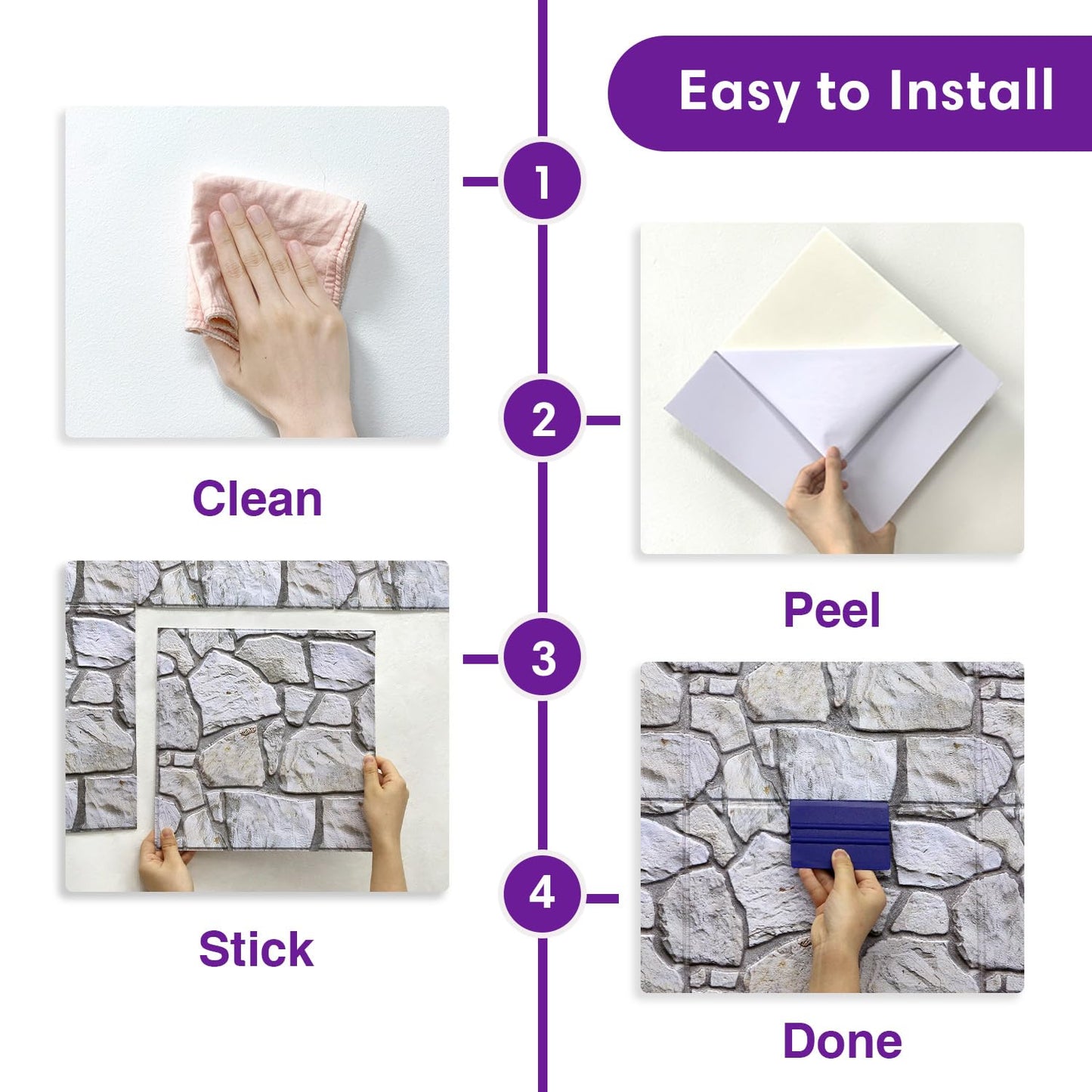 Easy to Install

1

Clean

2

Peel

3

Stick

4

Done