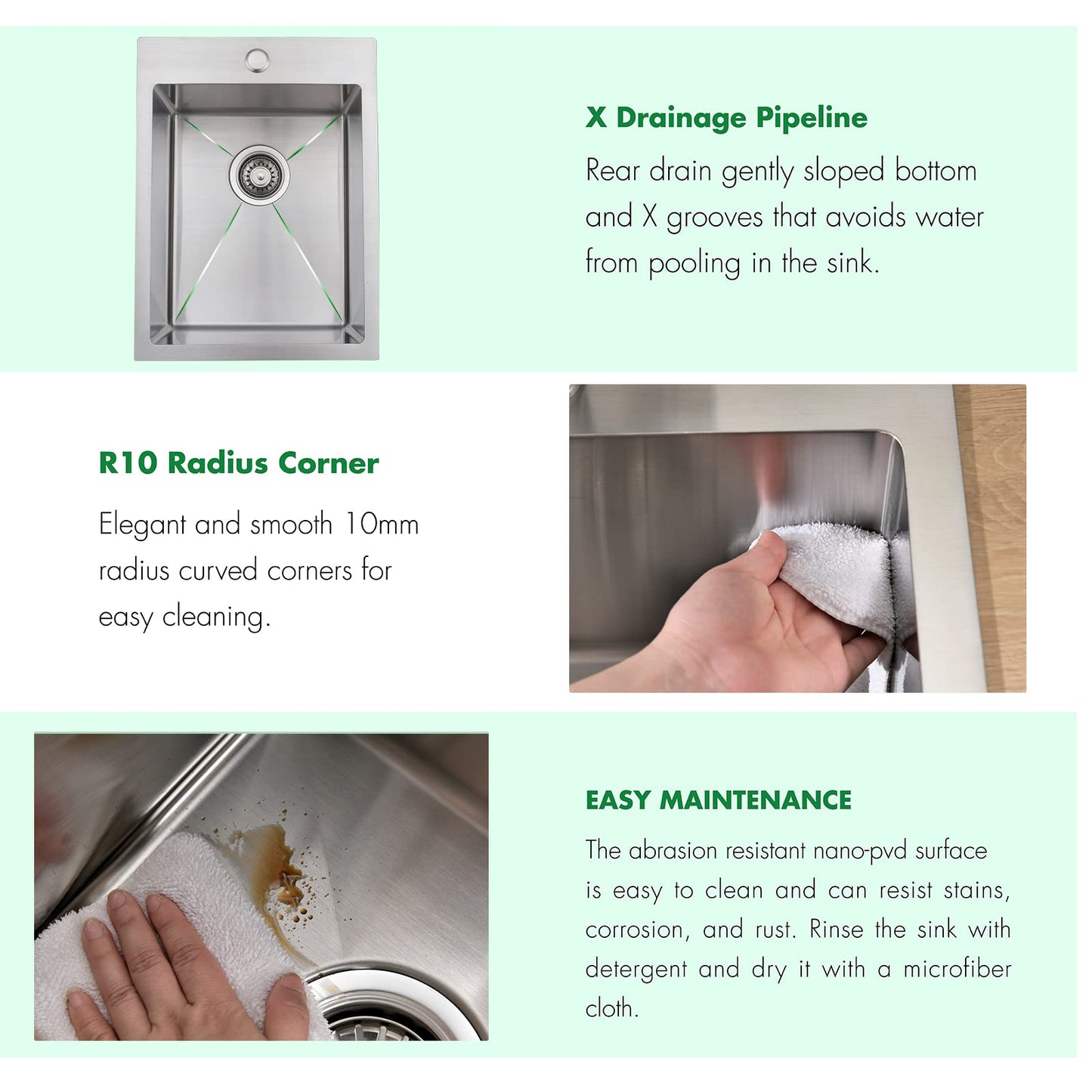 X Drainage Pipeline

Rear drain gently sloped bottom and X grooves that avoids water from pooling in the sink.

R10 Radius Corner

Elegant and smooth 10mm radius curved corners for easy cleaning.

EASY MAINTENANCE

The abrasion resistant nano-pvd surface is easy to clean and can resist stains, corrosion, and rust. Rinse the sink with detergent and dry it with a microfiber cloth.