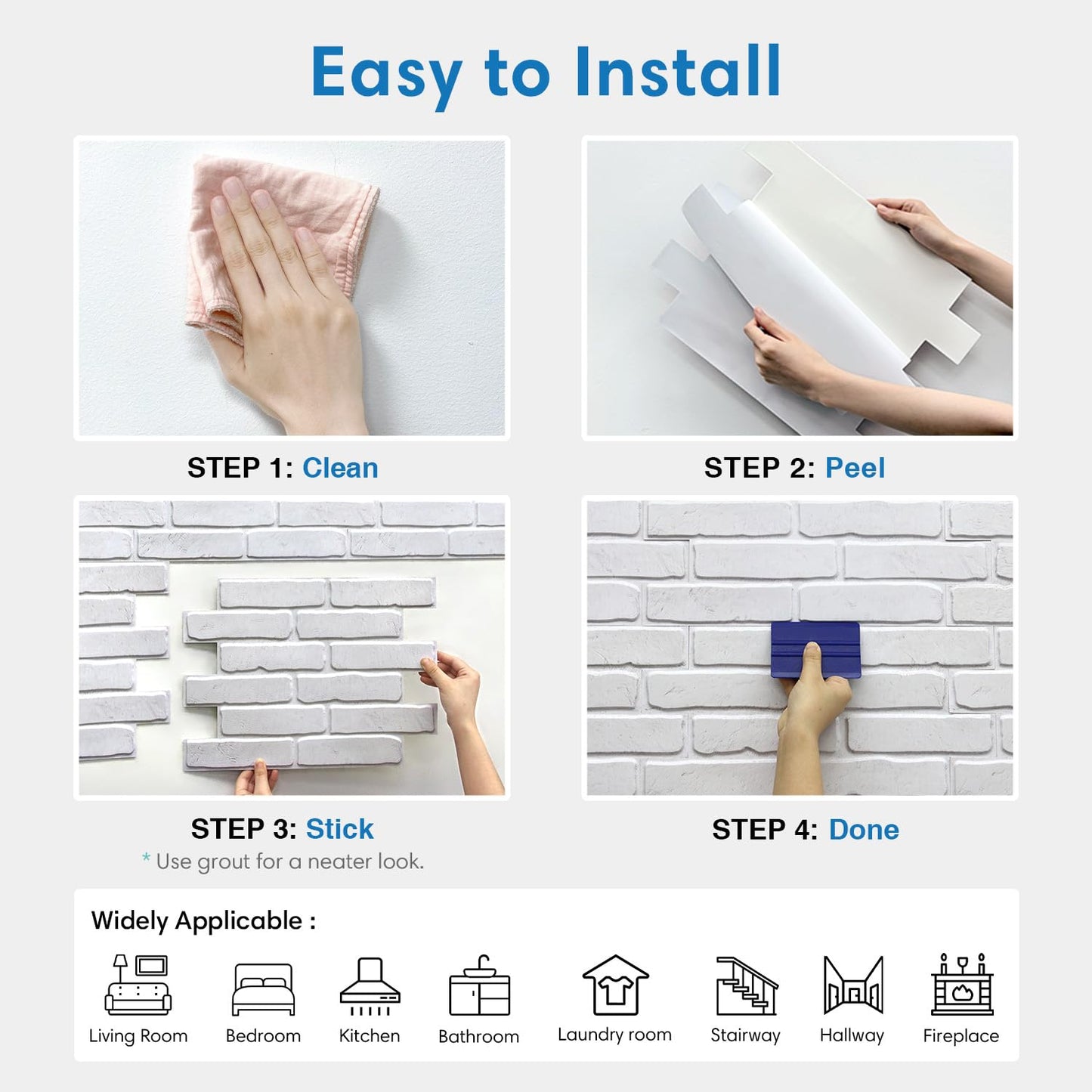 Easy to Install

STEP 1: Clean

STEP 2: Peel

STEP 3: Stick
* Use grout for a neater look.

STEP 4: Done

Widely Applicable :

Living Room
Bedroom
Kitchen
Bathroom
Laundry room
Stairway
Hallway
Fireplace