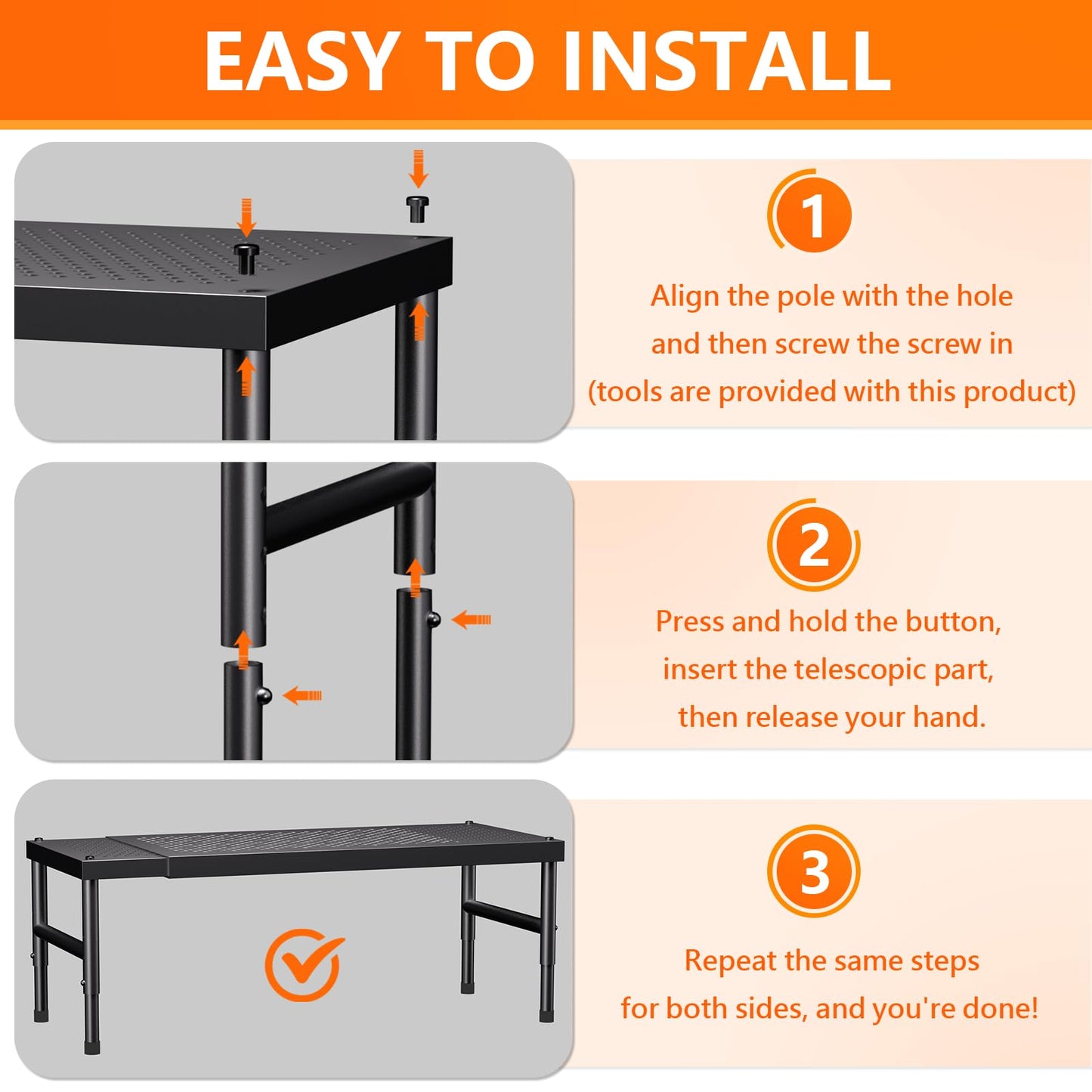 EASY TO INSTALL

1

Align the pole with the hole and then screw the screw in (tools are provided with this product)

2

Press and hold the button, insert the telescopic part, then release your hand.

3

Repeat the same steps for both sides, and you're done!