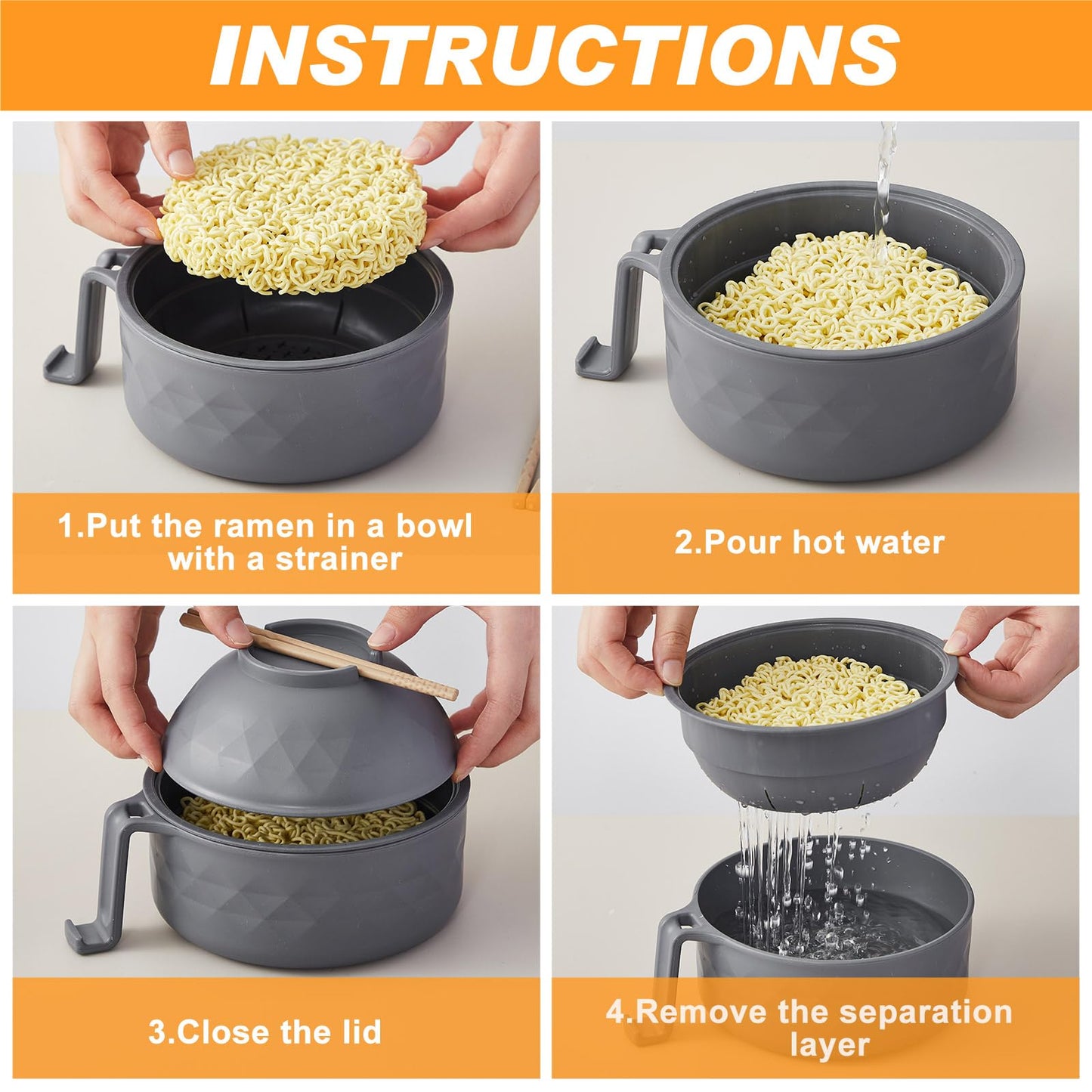 INSTRUCTIONS

1.Put the ramen in a bowl with a strainer

2.Pour hot water

3.Close the lid

4.Remove the separation layer