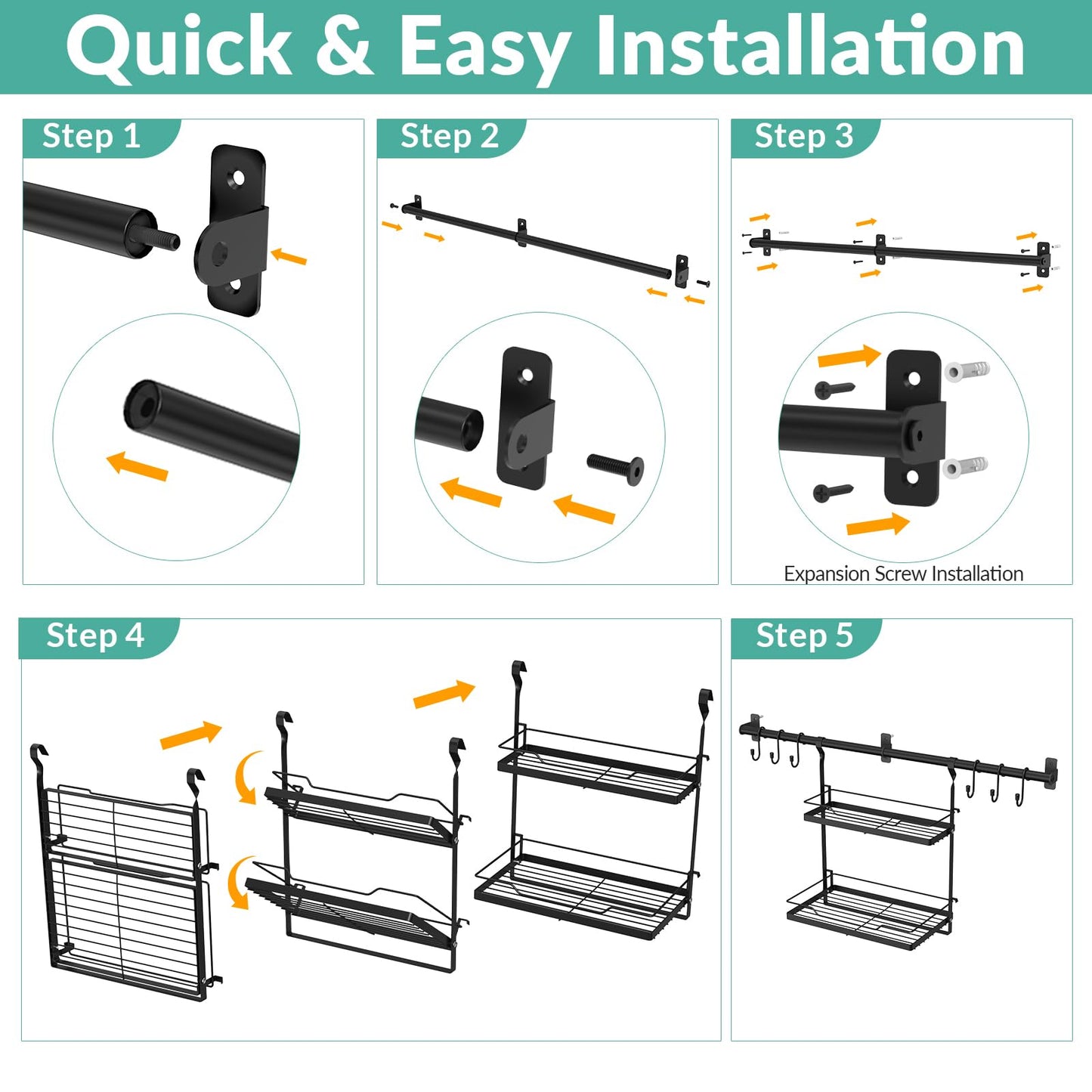 Quick & Easy Installation

Step 1

Step 2

Step 3

Expansion Screw Installation

Step 4

Step 5